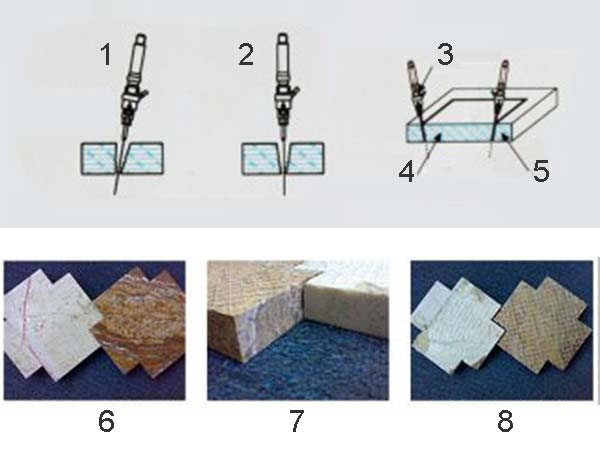 1 2 3 4 5

6 7 8